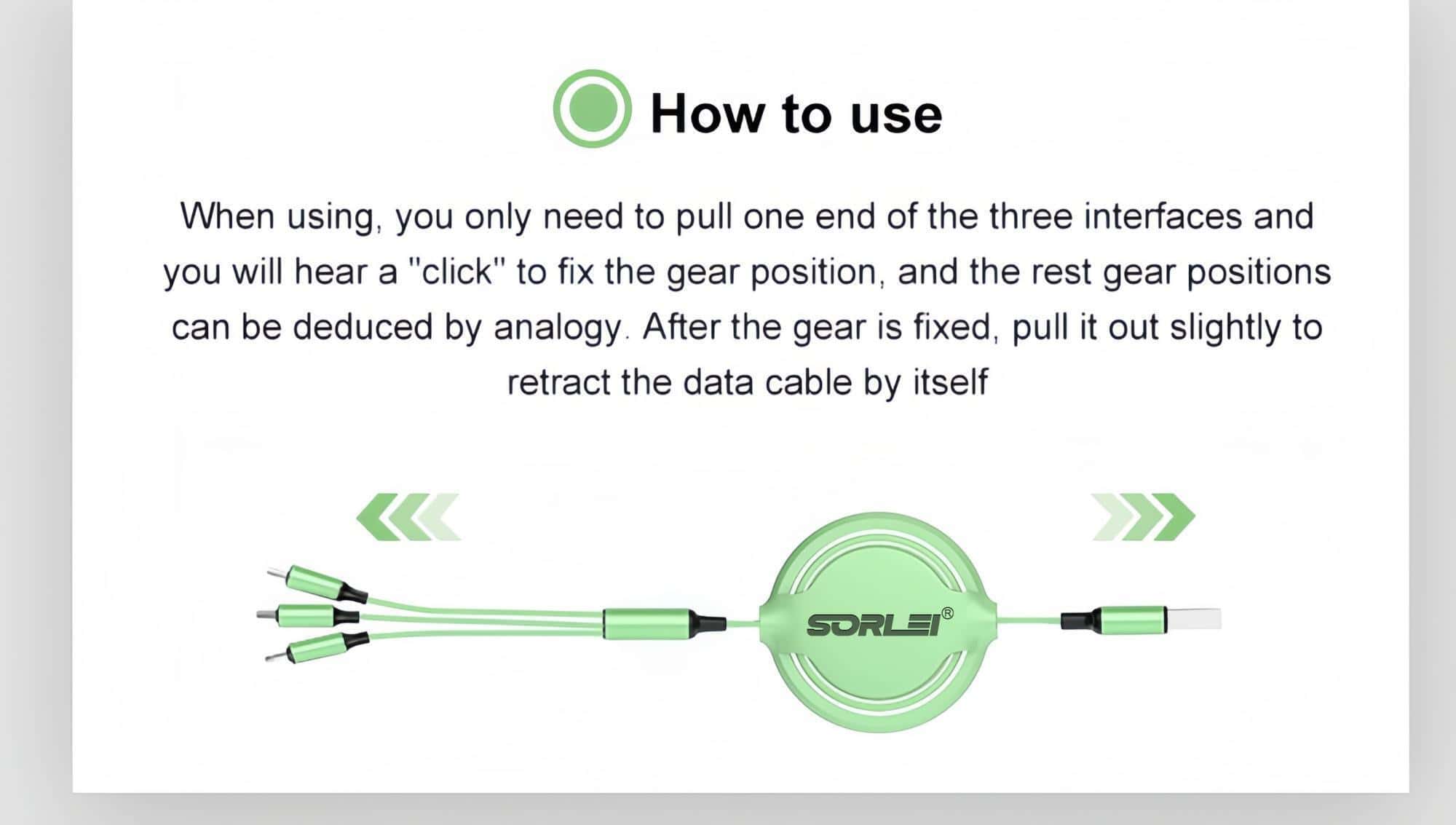 How to use

When using, you only need to pull one end of the three interfaces and you will hear a "click" to fix the gear position, and the rest gear positions can be deduced by analogy. After the gear is fixed, pull it out slightly to retract the data cable by itself

SORLEI®