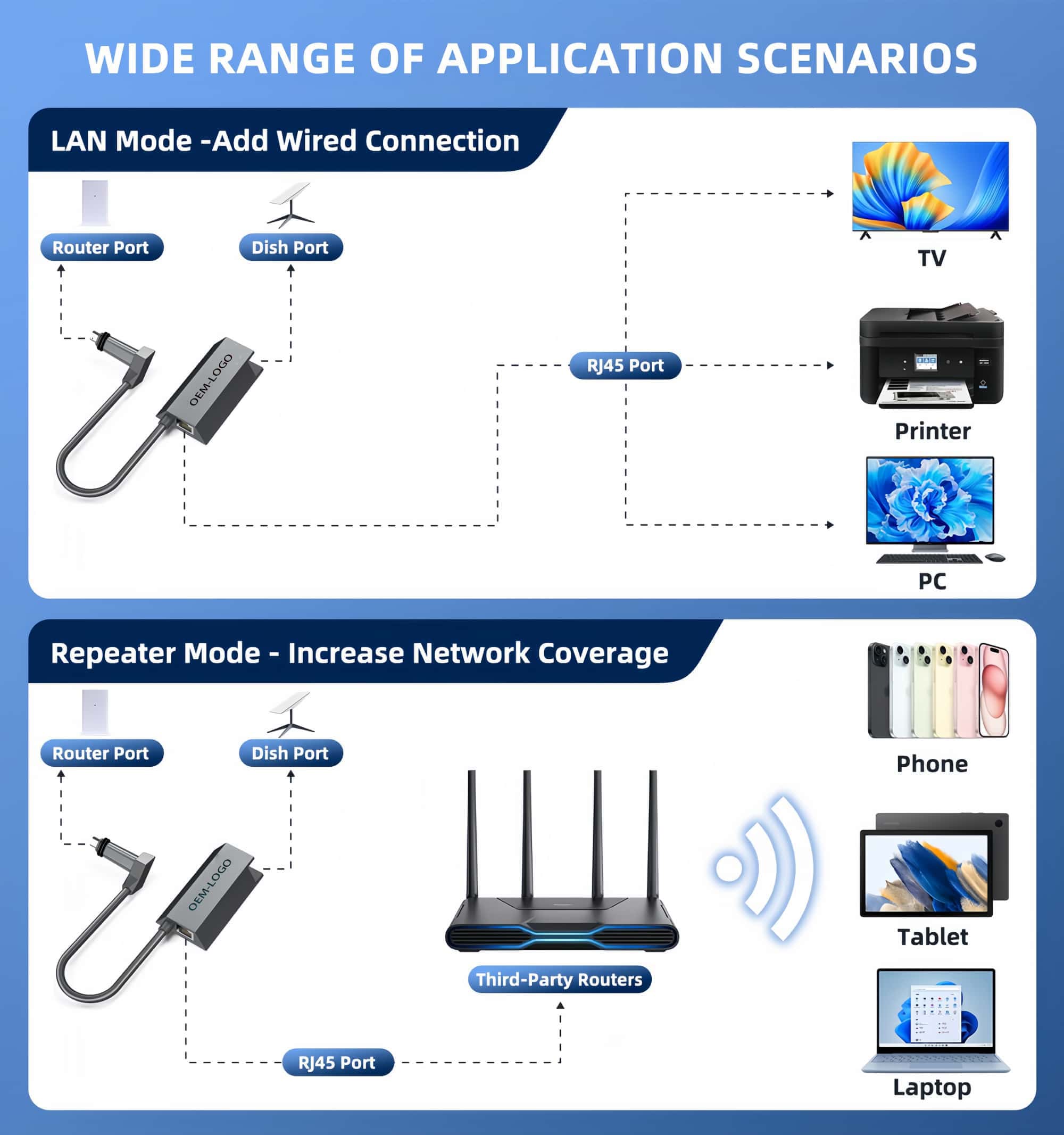 WIDE RANGE OF APPLICATION SCENARIOS

LAN Mode -Add Wired Connection

Router Port

Dish Port

OEM-LOGO

RJ45 Port

TV

Printer

PC

Repeater Mode - Increase Network Coverage

Router Port

Dish Port

OEM-LOGO

Third-Party Routers

RJ45 Port

Phone

Tablet

Laptop