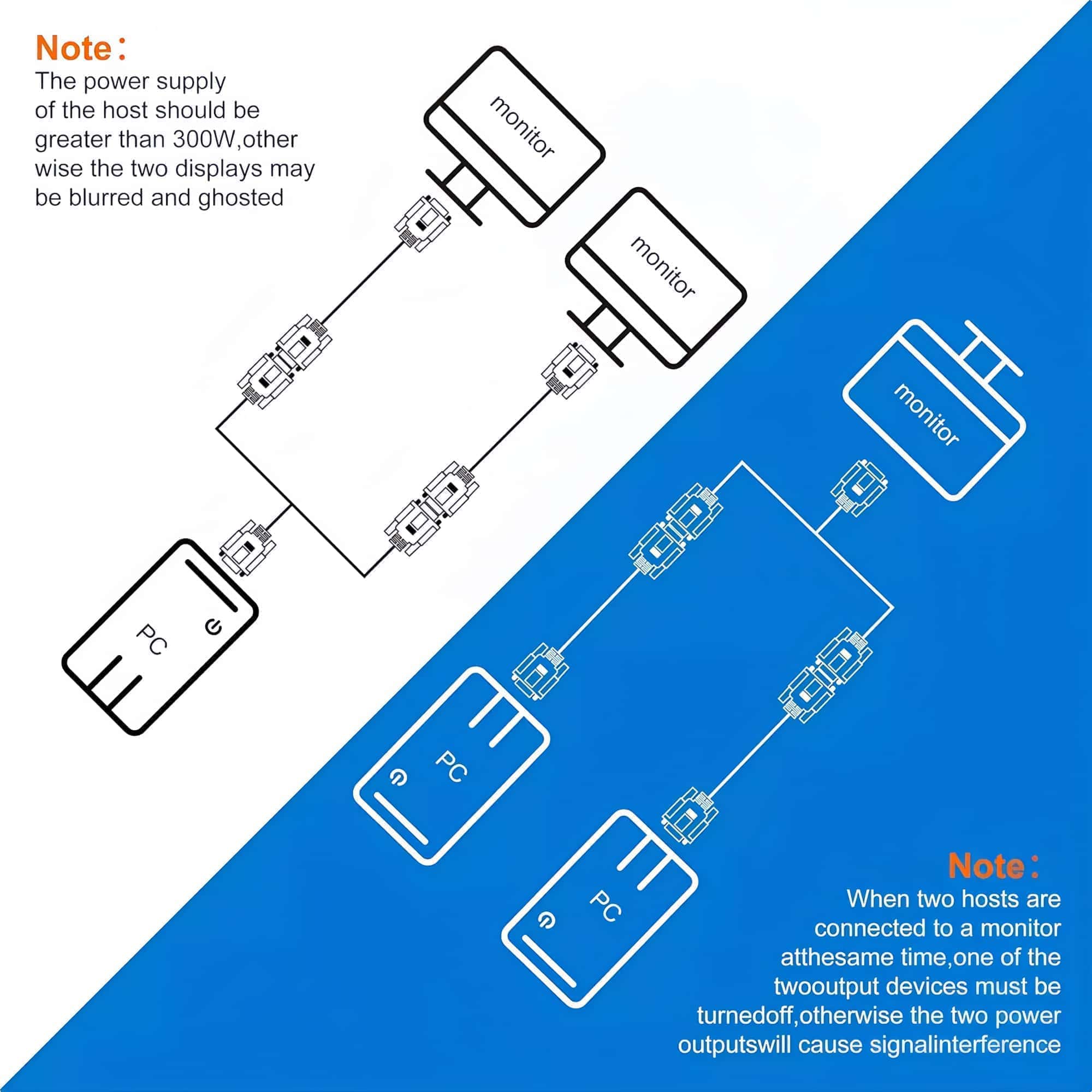 Note：
The power supply of the host should be greater than 300W,other wise the two displays may be blurred and ghosted

monitor

monitor

PC

monitor

PC

PC

Note：
When two hosts are connected to a monitor atthesame time,one of the twooutput devices must be turnedoff,otherwise the two power outputswill cause signalinterference