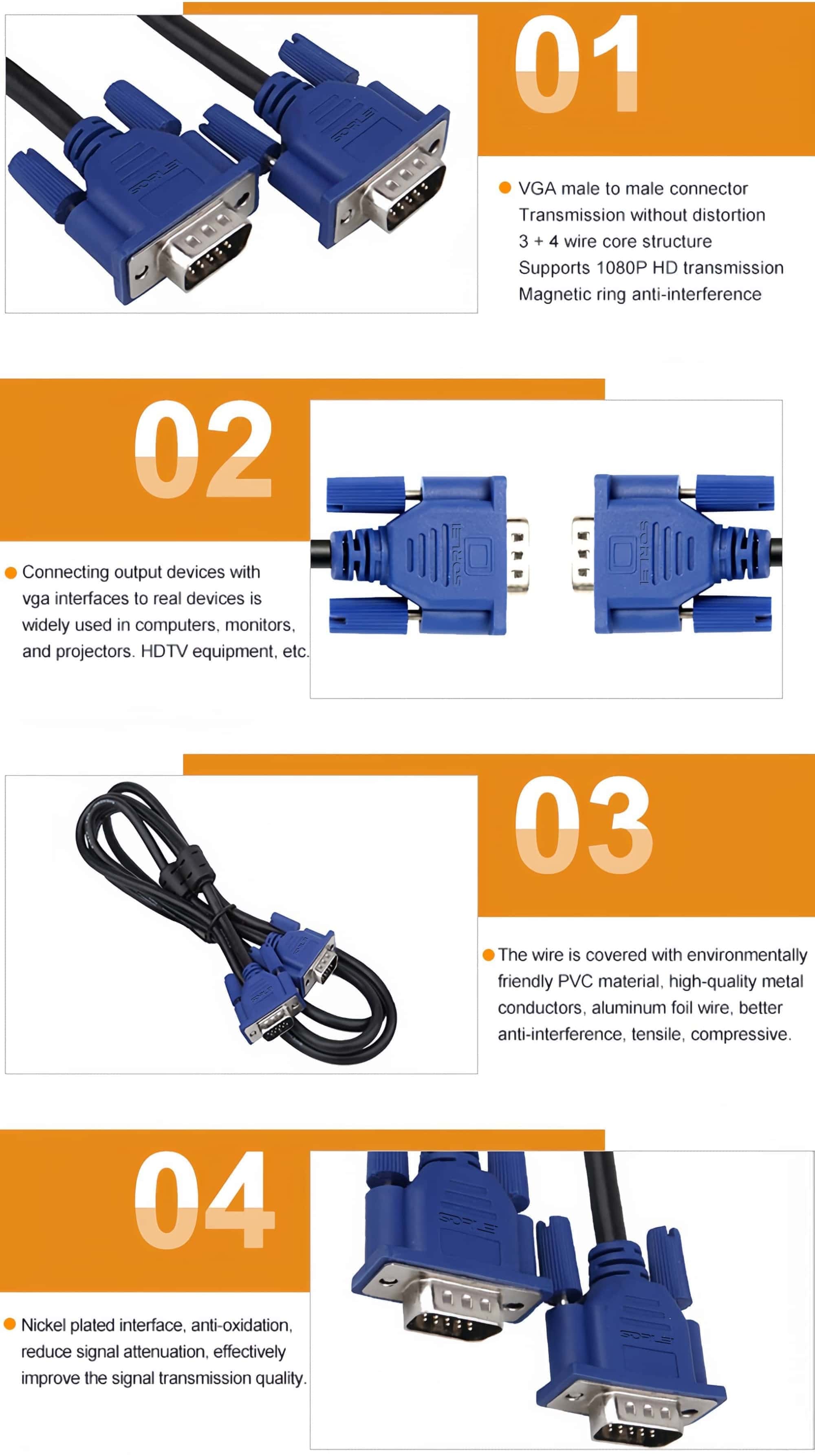 01

VGA male to male connector
Transmission without distortion
3 + 4 wire core structure
Supports 1080P HD transmission
Magnetic ring anti-interference

02

Connecting output devices with vga interfaces to real devices is widely used in computers, monitors, and projectors. HDTV equipment, etc.

03

The wire is covered with environmentally friendly PVC material, high-quality metal conductors, aluminum foil wire, better anti-interference, tensile, compressive.

04

Nickel plated interface, anti-oxidation, reduce signal attenuation, effectively improve the signal transmission quality.