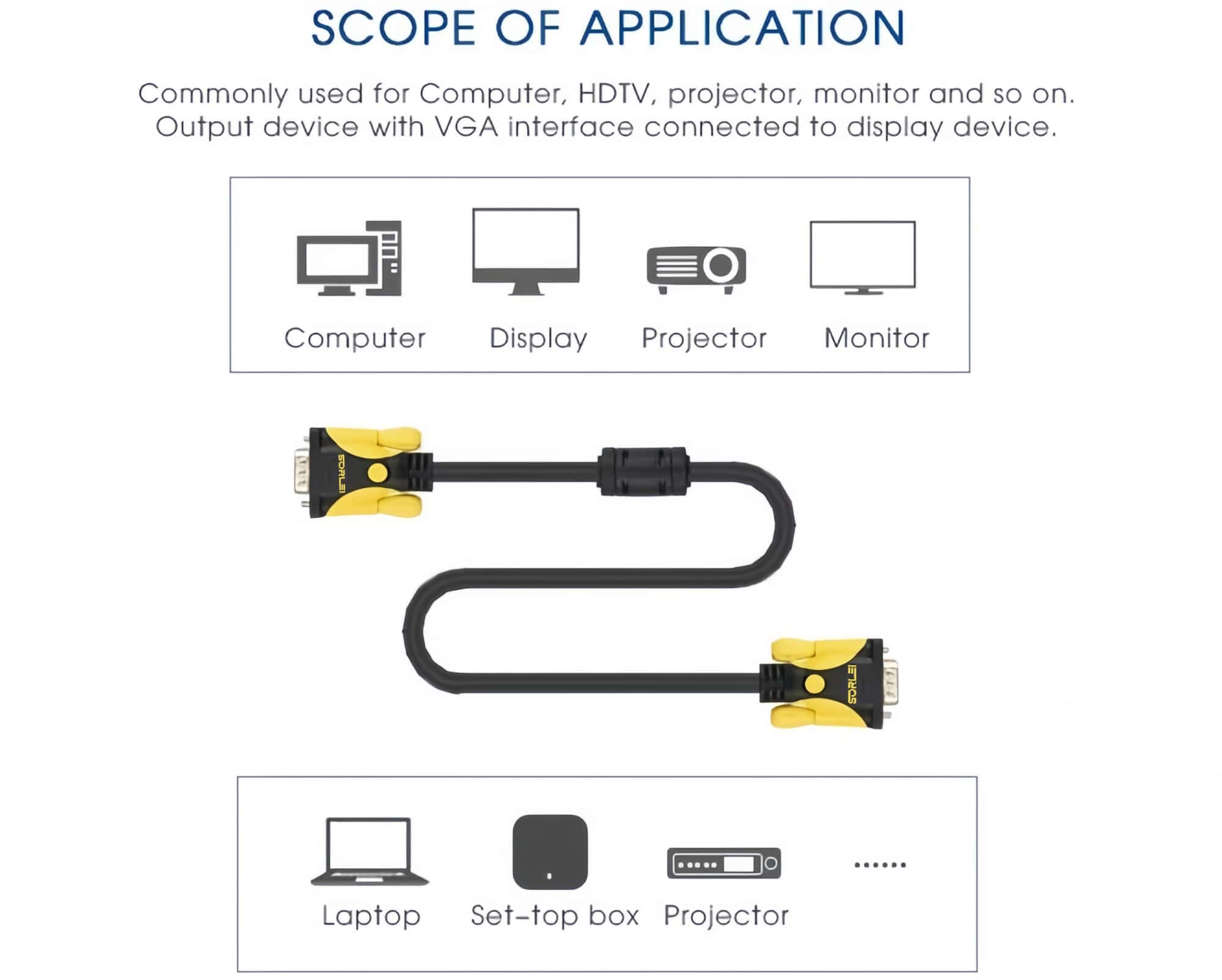 SCOPE OF APPLICATION

Commonly used for Computer, HDTV, projector, monitor and so on. Output device with VGA interface connected to display device.

Computer
Display
Projector
Monitor

SORLEI

SORLEI

Laptop
Set-top box
Projector
......