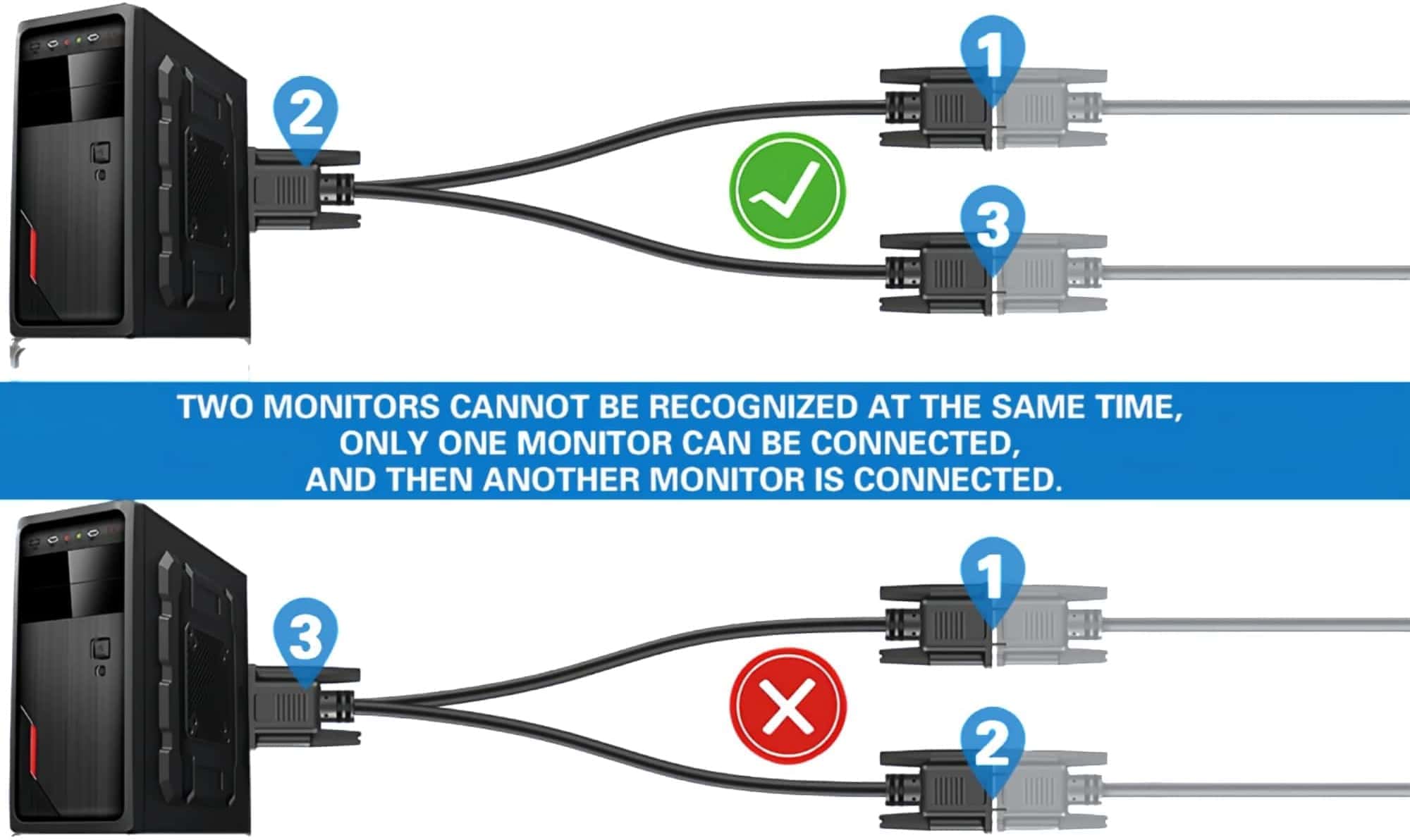 2

1

3

TWO MONITORS CANNOT BE RECOGNIZED AT THE SAME TIME, ONLY ONE MONITOR CAN BE CONNECTED, AND THEN ANOTHER MONITOR IS CONNECTED.

3

1

2