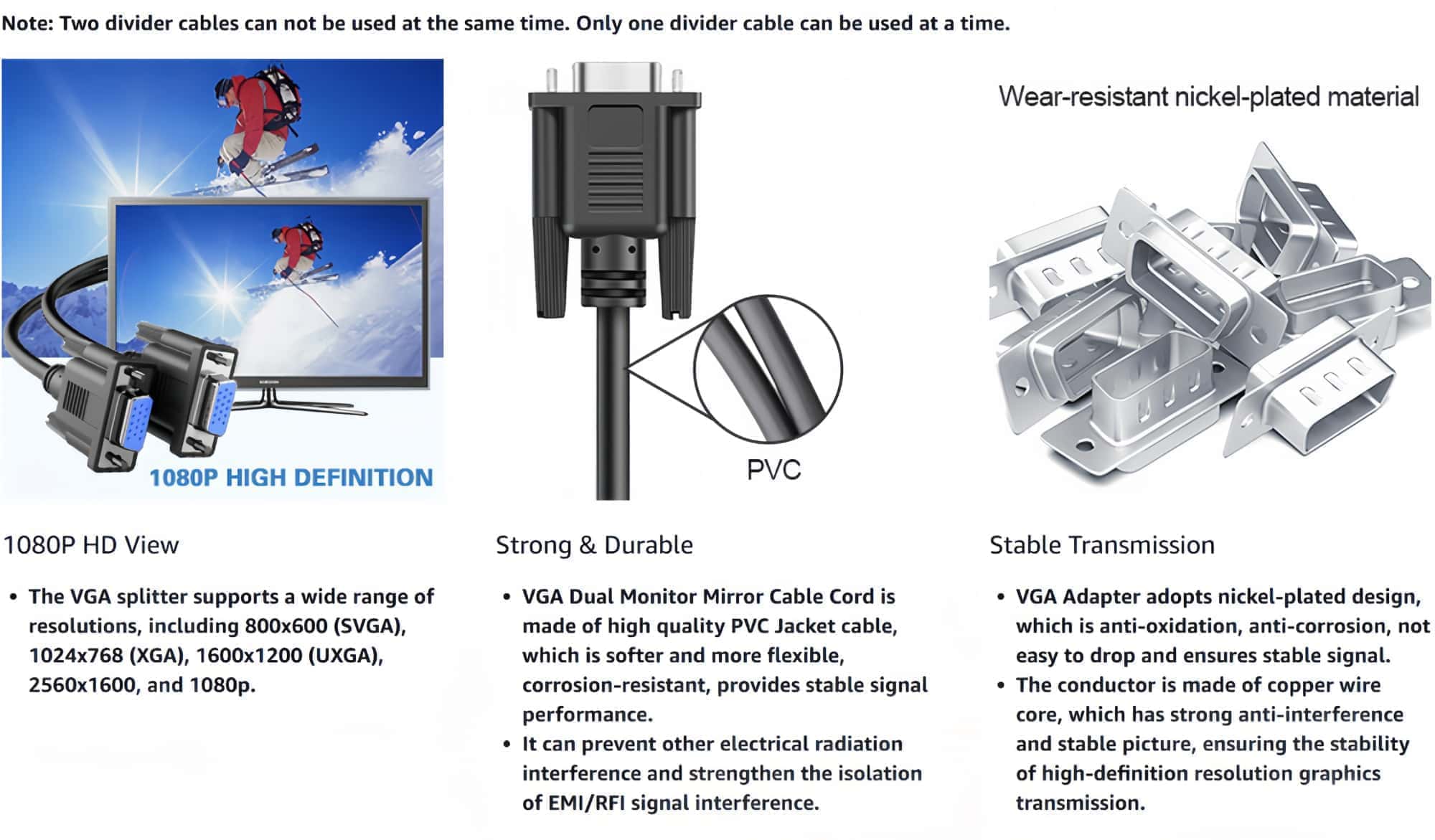 Note: Two divider cables can not be used at the same time. Only one divider cable can be used at a time.

1080P HIGH DEFINITION

1080P HD View

• The VGA splitter supports a wide range of resolutions, including 800x600 (SVGA), 1024x768 (XGA), 1600x1200 (UXGA), 2560x1600, and 1080p.

PVC

Strong & Durable

• VGA Dual Monitor Mirror Cable Cord is made of high quality PVC Jacket cable, which is softer and more flexible, corrosion-resistant, provides stable signal performance.
• It can prevent other electrical radiation interference and strengthen the isolation of EMI/RFI signal interference.

Wear-resistant nickel-plated material

Stable Transmission

• VGA Adapter adopts nickel-plated design, which is anti-oxidation, anti-corrosion, not easy to drop and ensures stable signal.
• The conductor is made of copper wire core, which has strong anti-interference and stable picture, ensuring the stability of high-definition resolution graphics transmission.