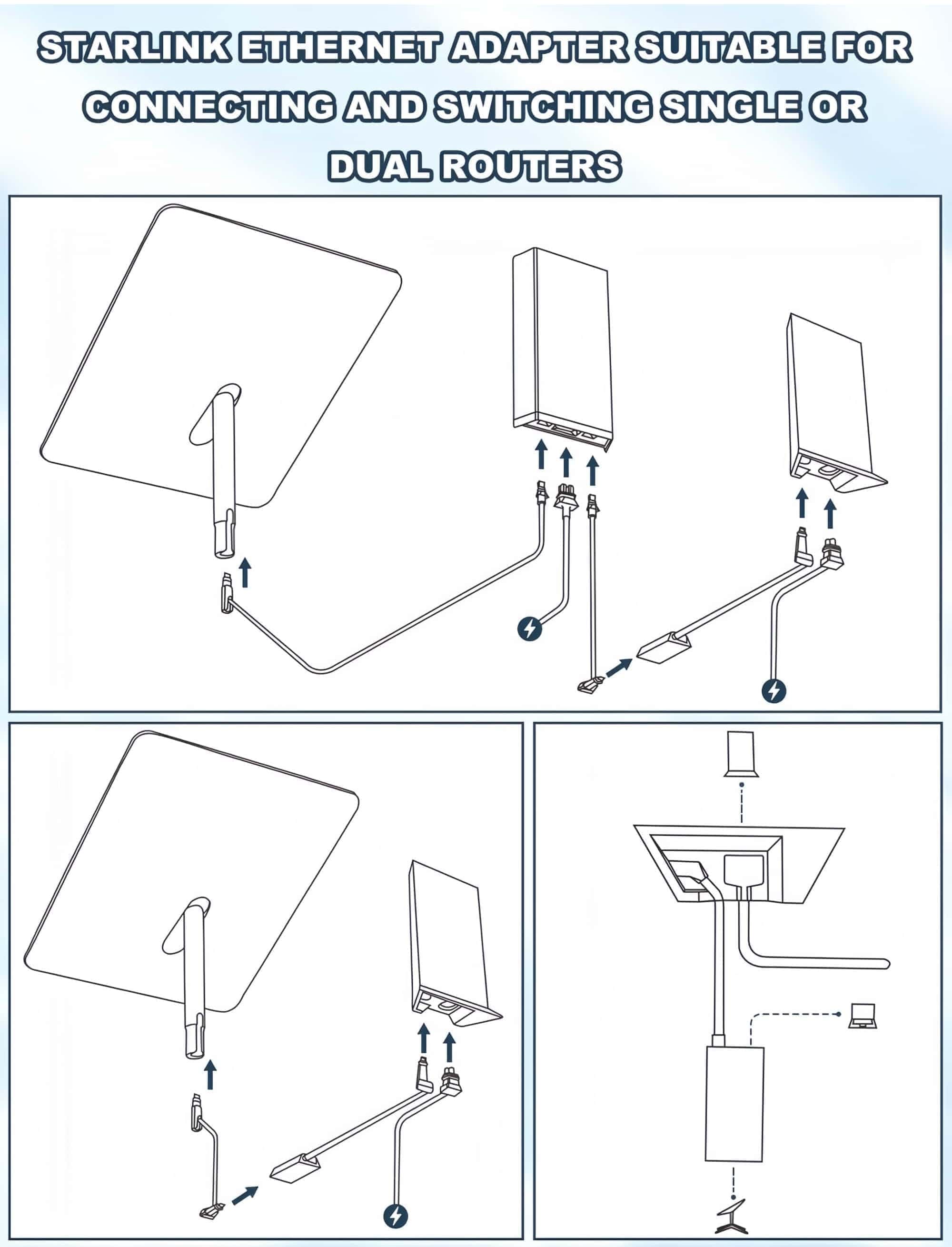 STARLINK ETHERNET ADAPTER SUITABLE FOR CONNECTING AND SWITCHING SINGLE OR DUAL ROUTERS