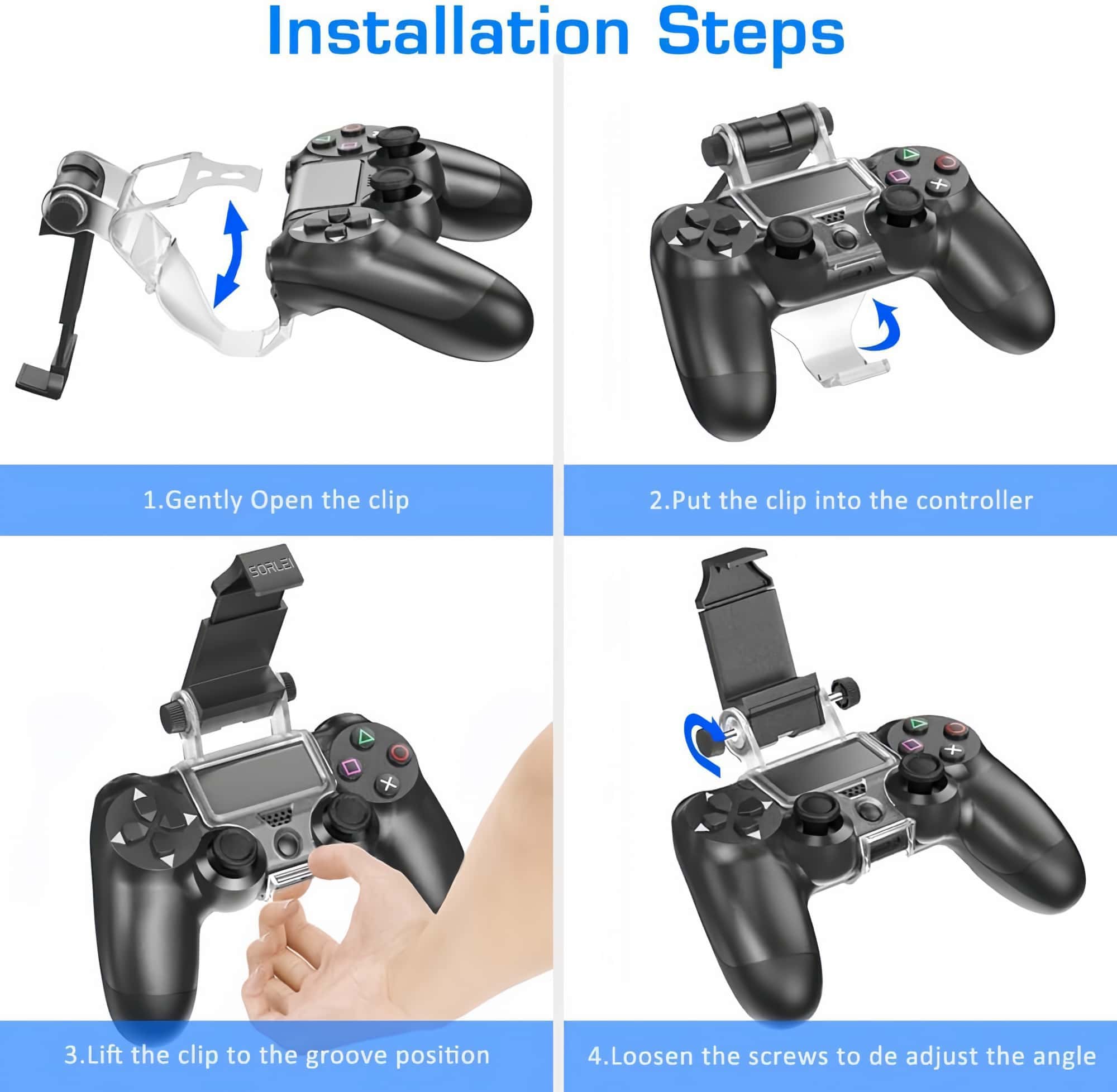 Installation Steps

1.Gently Open the clip

2.Put the clip into the controller

SORLEI

3.Lift the clip to the groove position

4.Loosen the screws to de adjust the angle