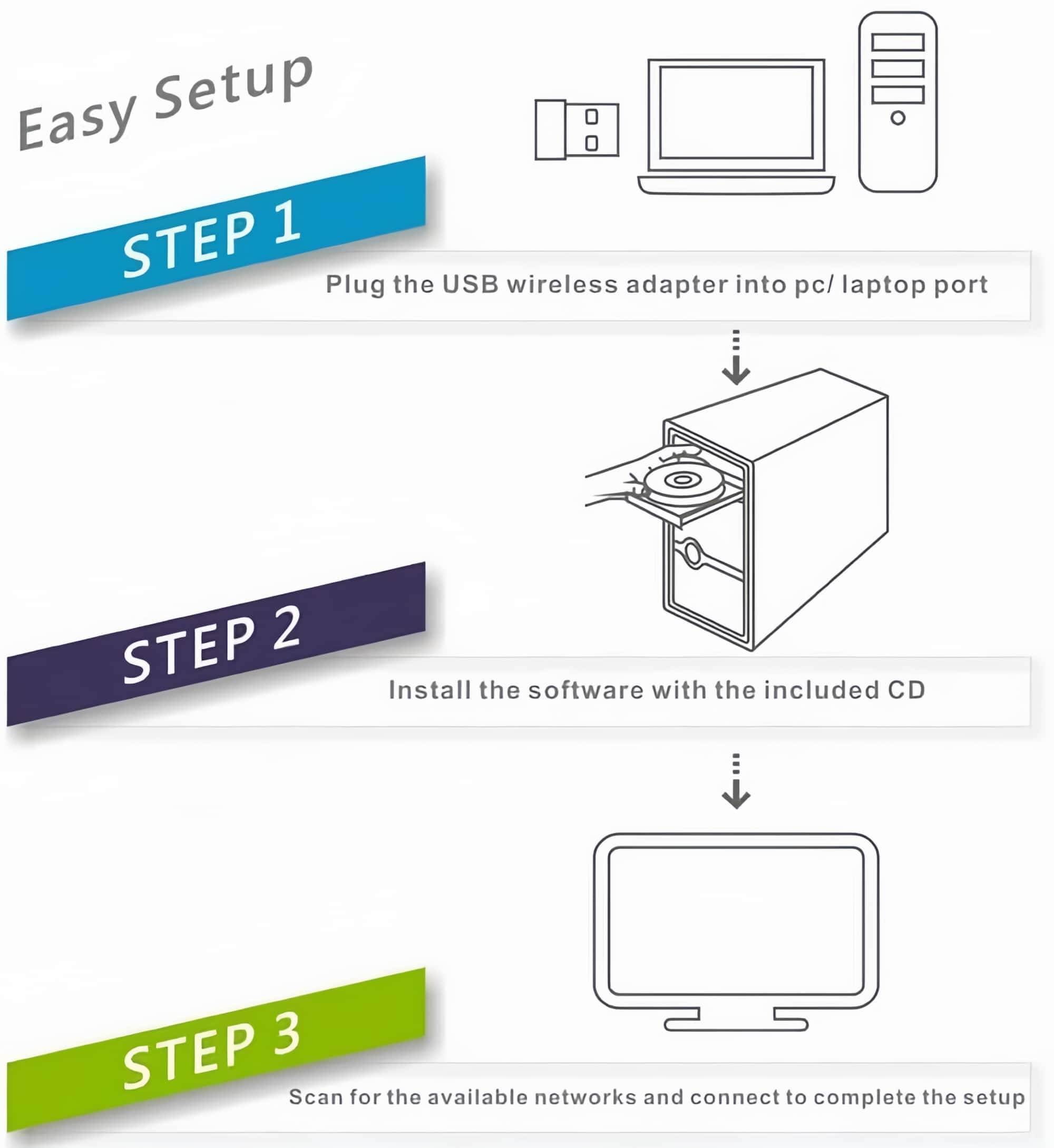 Easy Setup

STEP 1

Plug the USB wireless adapter into pc/ laptop port

STEP 2

Install the software with the included CD

STEP 3

Scan for the available networks and connect to complete the setup